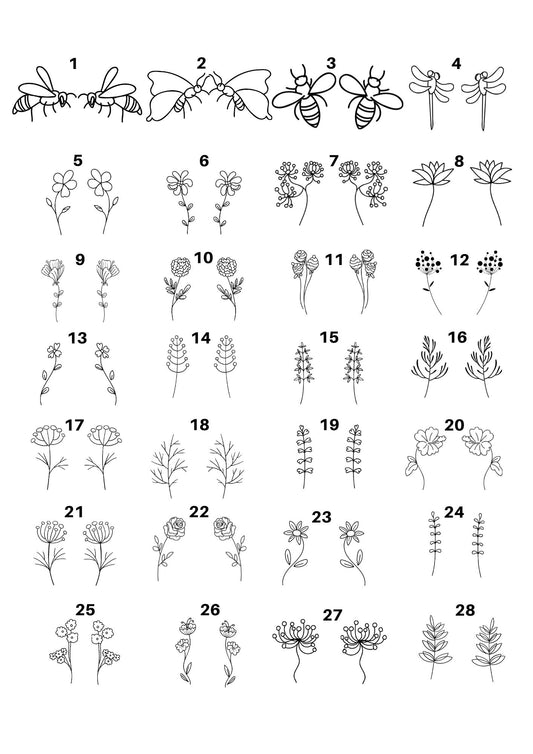 1 2 3 4
5 6 7 8
9 10 11 12
13 14 15 16
17 18 19 20
21 22 23 24
25 26 27 28